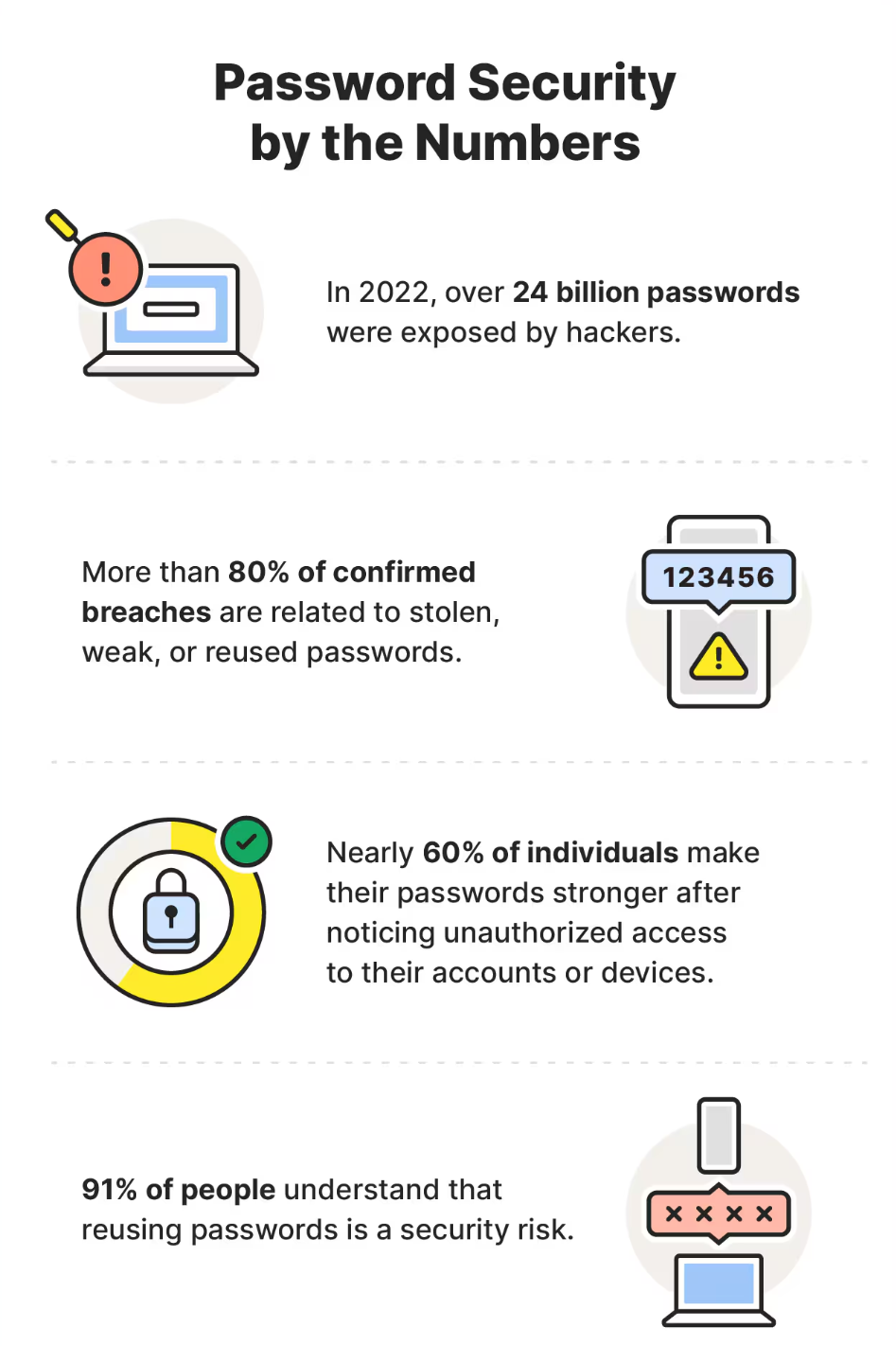 Password Security by the Numbers

In 2022, over 24 billion passwords were exposed by hackers.

More than 80% of confirmed breaches are related to stolen, weak, or reused passwords.

123456

Nearly 60% of individuals make their passwords stronger after noticing unauthorized access to their accounts or devices.

91% of people understand that reusing passwords is a security risk.

× × × ×